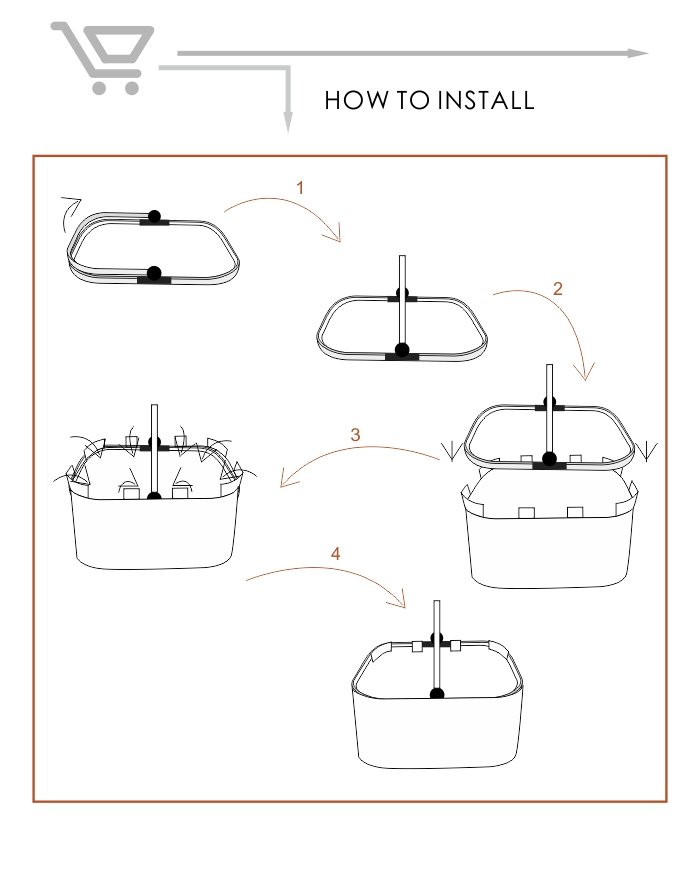 HOW TO INSTALL

1

2

3

4