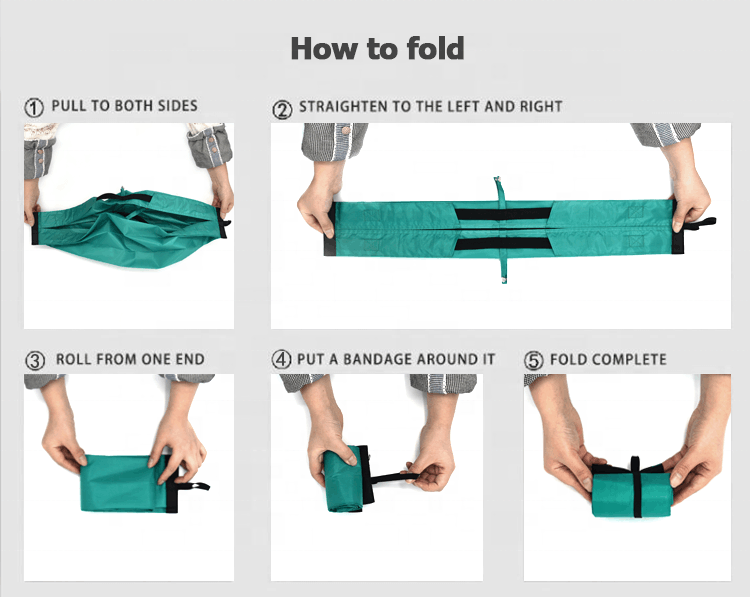 How to fold

① PULL TO BOTH SIDES

② STRAIGHTEN TO THE LEFT AND RIGHT

③ ROLL FROM ONE END

④ PUT A BANDAGE AROUND IT

⑤ FOLD COMPLETE