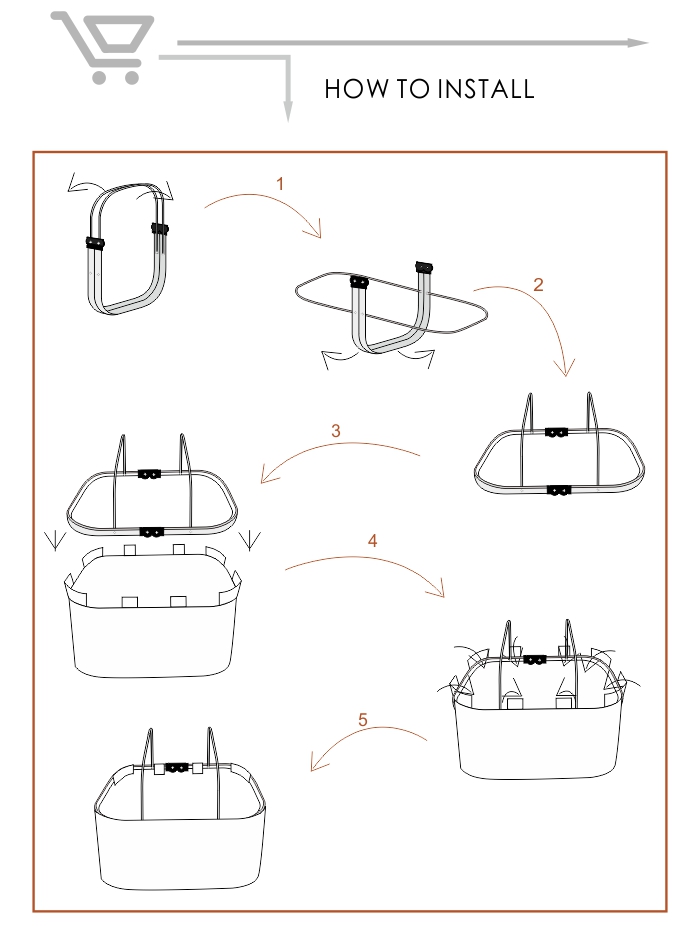 HOW TO INSTALL

1

2

3

4

5